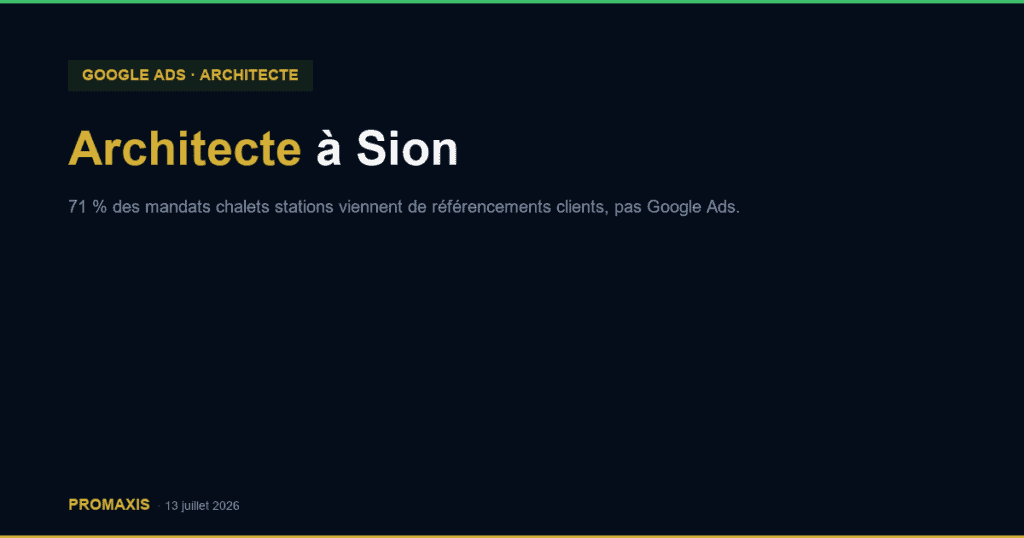 GOOGLE ADS · ARCHITECTE

Architecte à Sion

71 % des mandats chalets stations viennent de référencements clients, pas Google Ads.

PROMAXIS · 13 juillet 2026